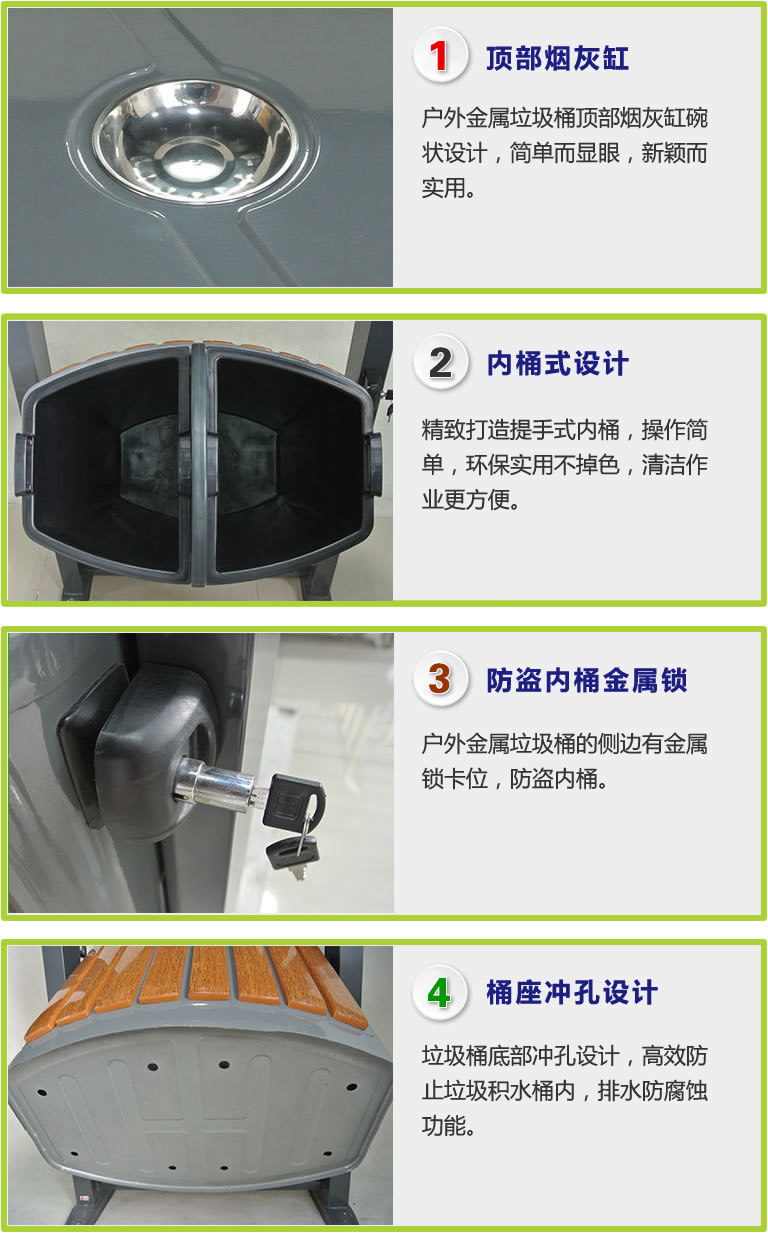 1 顶部烟灰缸

户外金属垃圾桶顶部烟灰缸碗状设计，简单而显眼，新颖而实用。

2 内桶式设计

精致打造提手式内桶，操作简单，环保实用不掉色，清洁作业更方便。

3 防盗内桶金属锁

户外金属垃圾桶的侧边有金属锁卡位，防盗内桶。

4 桶座冲孔设计

垃圾桶底部冲孔设计，高效防止垃圾积水桶内，排水防腐蚀功能。