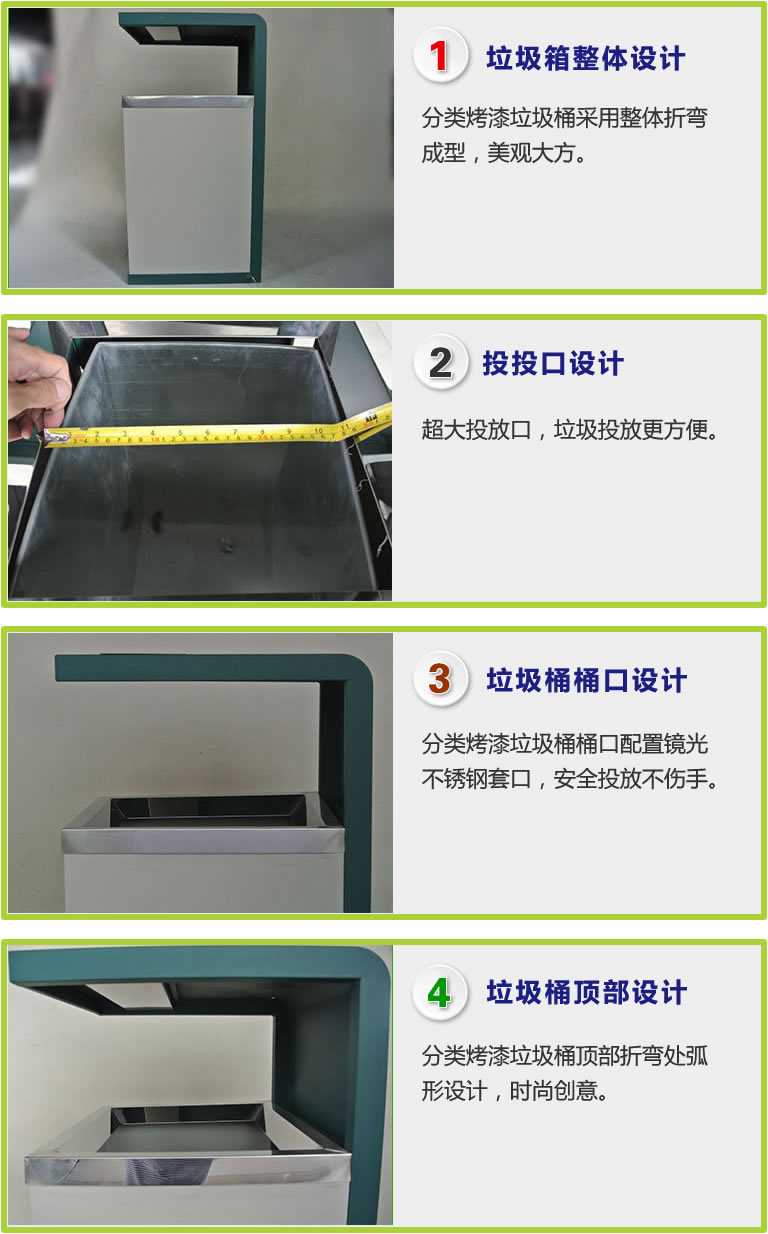 1 垃圾箱整体设计

分类烤漆垃圾桶采用整体折弯成型，美观大方。

2 投投口设计

超大投放口，垃圾投放更方便。

3 垃圾桶桶口设计

分类烤漆垃圾桶桶口配置镜光不锈钢套口，安全投放不伤手。

4 垃圾桶顶部设计

分类烤漆垃圾桶顶部折弯处弧形设计，时尚创意。