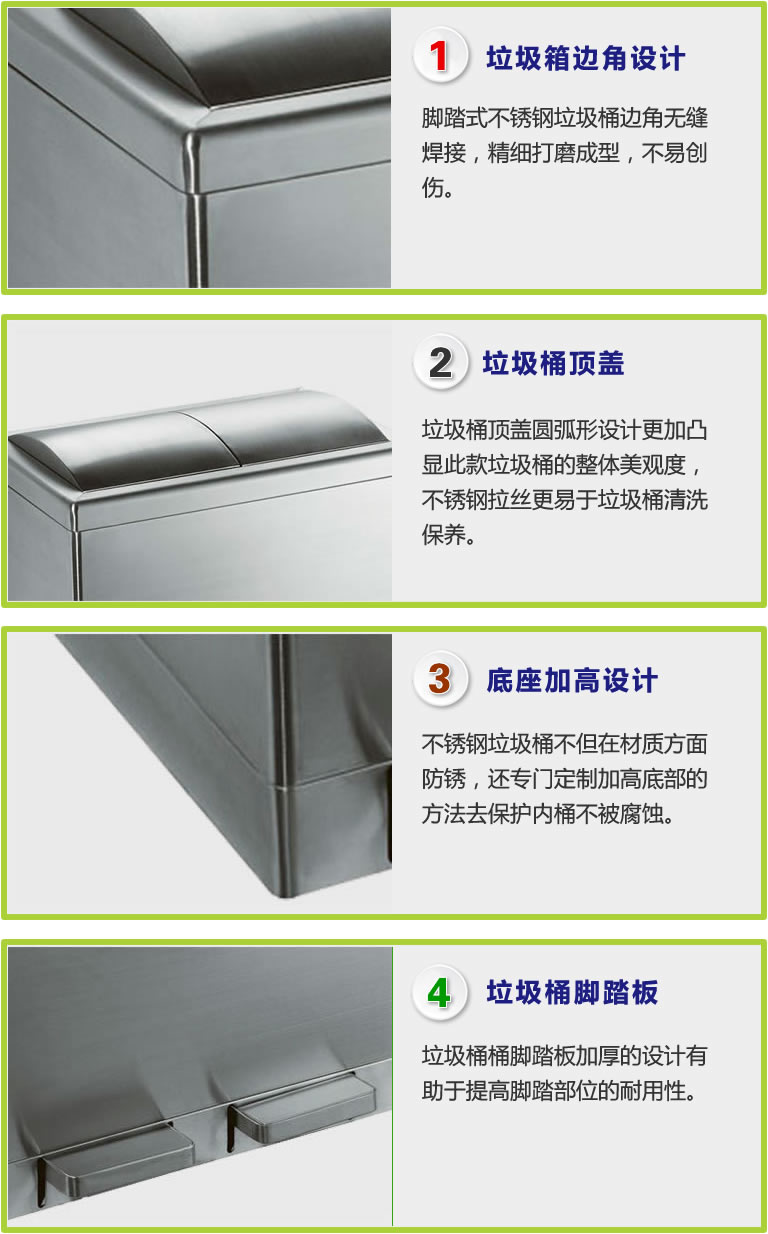 1 垃圾箱边角设计

脚踏式不锈钢垃圾桶边角无缝焊接，精细打磨成型，不易创伤。

2 垃圾桶顶盖

垃圾桶顶盖圆弧形设计更加凸显此款垃圾桶的整体美观度，不锈钢拉丝更易于垃圾桶清洗保养。

3 底座加高设计

不锈钢垃圾桶不但在材质方面防锈，还专门定制加高底部的方法去保护内桶不被腐蚀。

4 垃圾桶脚踏板

垃圾桶桶脚踏板加厚的设计有助于提高脚踏部位的耐用性。