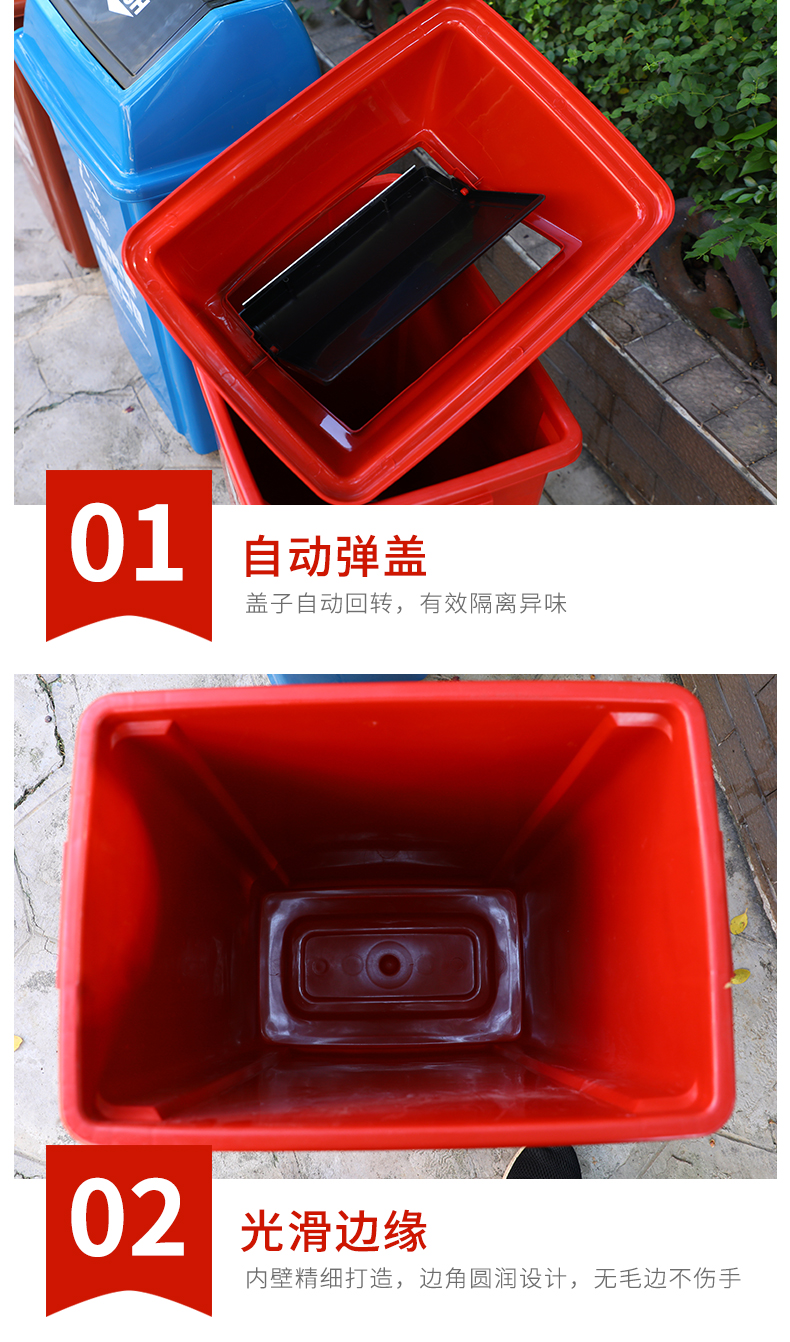 01

自动弹盖

盖子自动回转，有效隔离异味

02

光滑边缘

内壁精细打造，边角圆润设计，无毛边不伤手